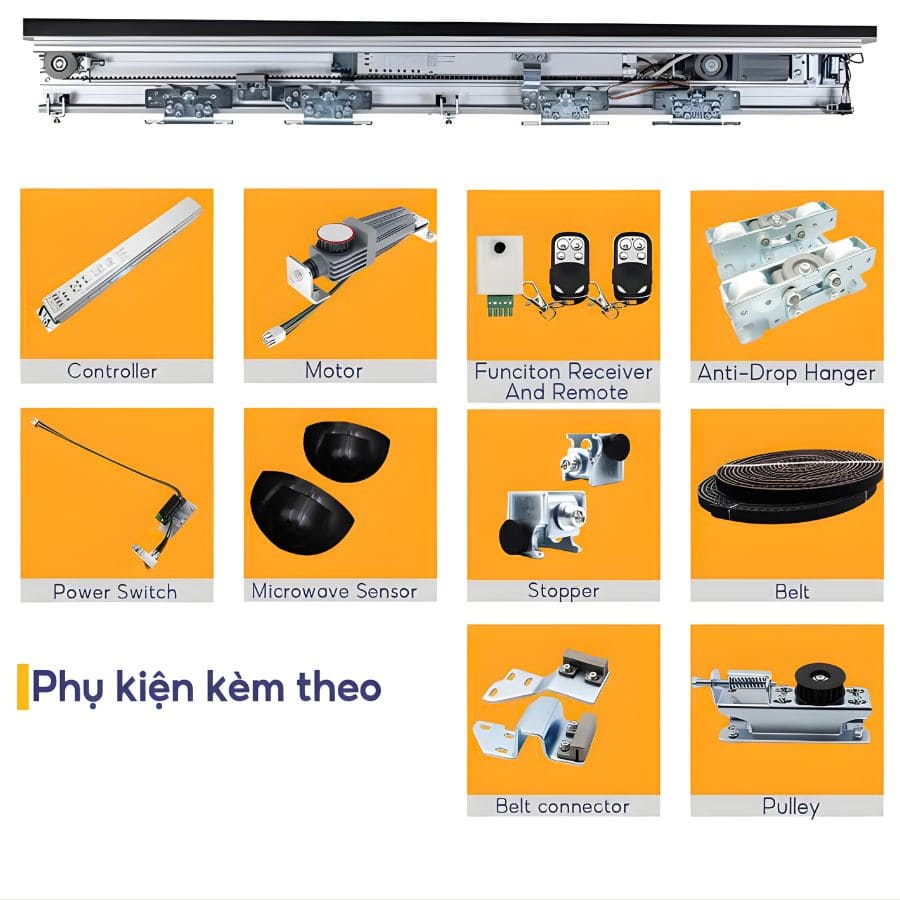 Controller

Motor

Funciton Receiver And Remote

Anti-Drop Hanger

Power Switch

Microwave Sensor

Stopper

Belt

Phụ kiện kèm theo

Belt connector

Pulley